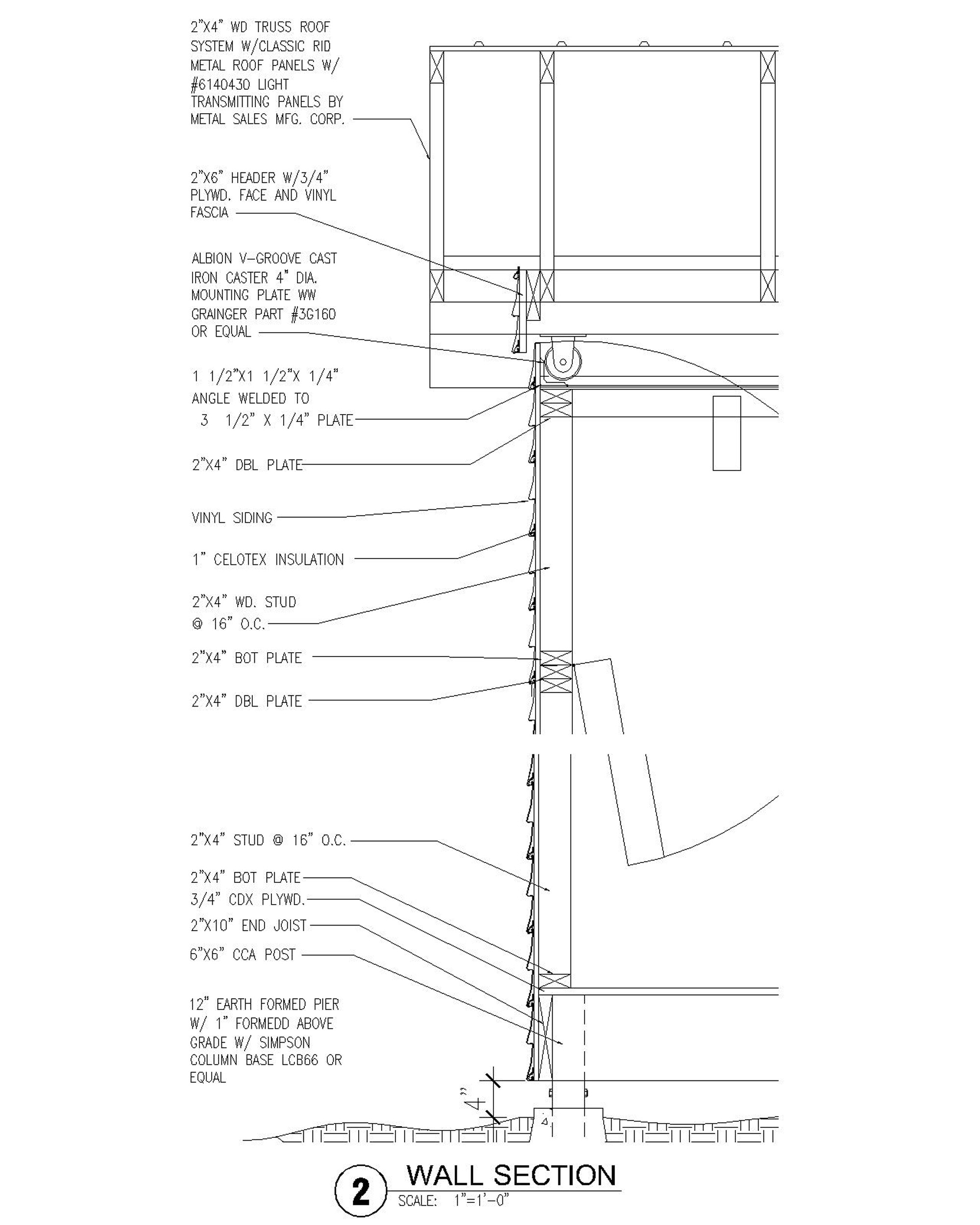 2"X4" WD TRUSS ROOF SYSTEM W/CLASSIC RID METAL ROOF PANELS W/ #6140430 LIGHT TRANSMITTING PANELS BY METAL SALES MFG. CORP.

2"X6" HEADER W/3/4" PLYWD. FACE AND VINYL FASCIA

ALBION V-GROOVE CAST IRON CASTER 4" DIA. MOUNTING PLATE WW GRAINGER PART #3G160 OR EQUAL

1 1/2"X1 1/2"X 1/4" ANGLE WELDED TO 3 1/2" X 1/4" PLATE

2"X4" DBL PLATE

VINYL SIDING

1" CELOTEX INSULATION

2"X4" WD. STUD @ 16" O.C.

2"X4" BOT PLATE

2"X4" DBL PLATE

2"X4" STUD @ 16" O.C.

2"X4" BOT PLATE

3/4" CDX PLYWD.

2"X10" END JOIST

6"X6" CCA POST

12" EARTH FORMED PIER W/ 1" FORMEDD ABOVE GRADE W/ SIMPSON COLUMN BASE LCB66 OR EQUAL

4"

2 WALL SECTION
SCALE: 1"=1'-0"